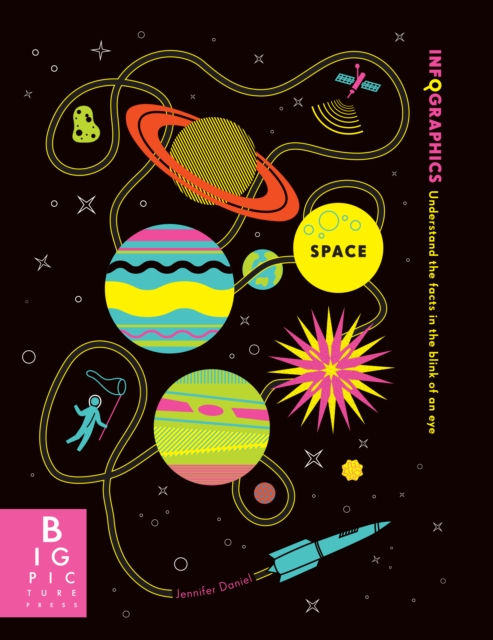 INFOGRAPHICS
Understand the facts in the blink of an eye

SPACE

Jennifer Daniel

BIG PICTURE PRESS