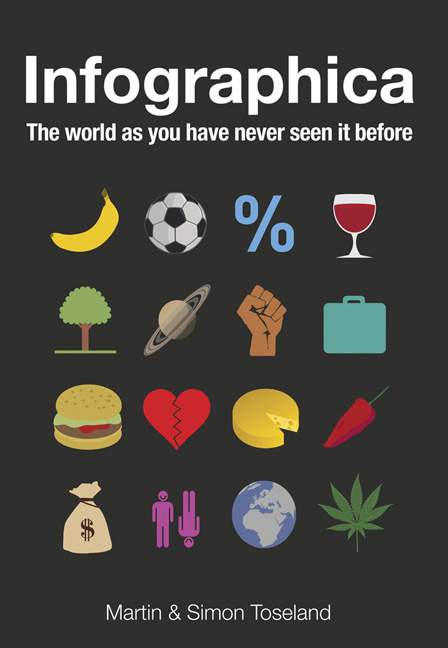 Infographica

The world as you have never seen it before

%

$

Martin & Simon Toseland