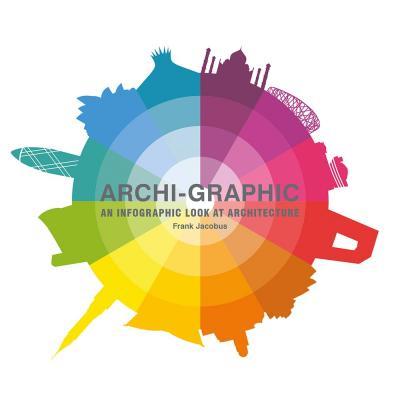 ARCHI-GRAPHIC
AN INFOGRAPHIC LOOK AT ARCHITECTURE
Frank Jacobus